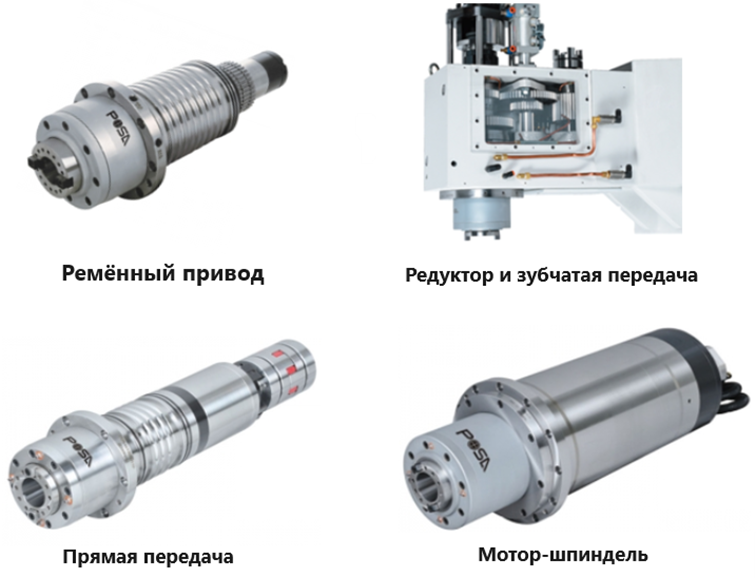 POSA

Ремённый привод

Редуктор и зубчатая передача

POSA

Прямая передача

POSA

Мотор-шпиндель